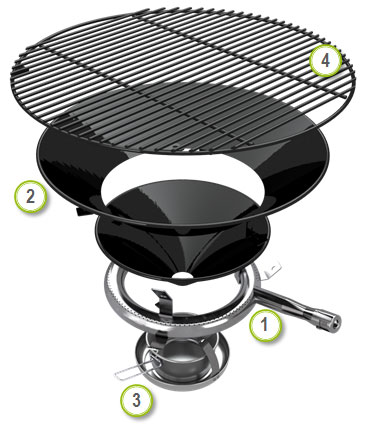 4

2

1

3